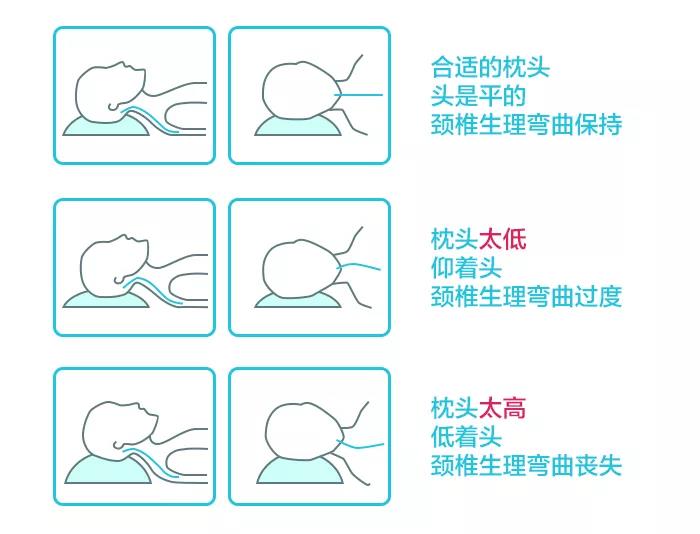 合适的枕头
头是平的
颈椎生理弯曲保持

枕头太低
仰着头
颈椎生理弯曲过度

枕头太高
低着头
颈椎生理弯曲丧失